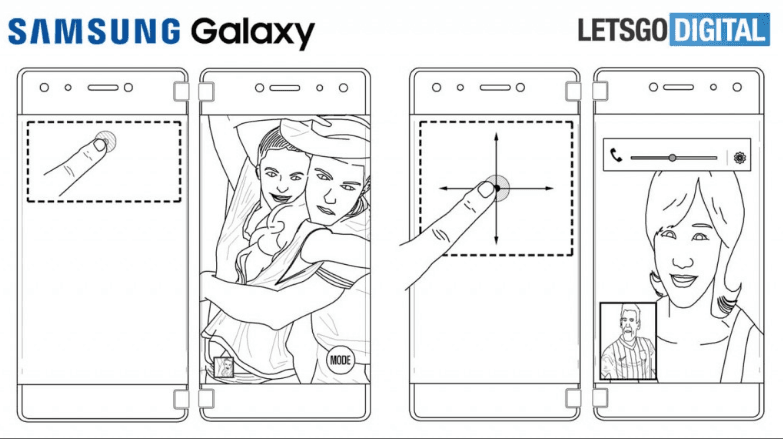 SAMSUNG Galaxy

LETSGO DIGITAL

MODE